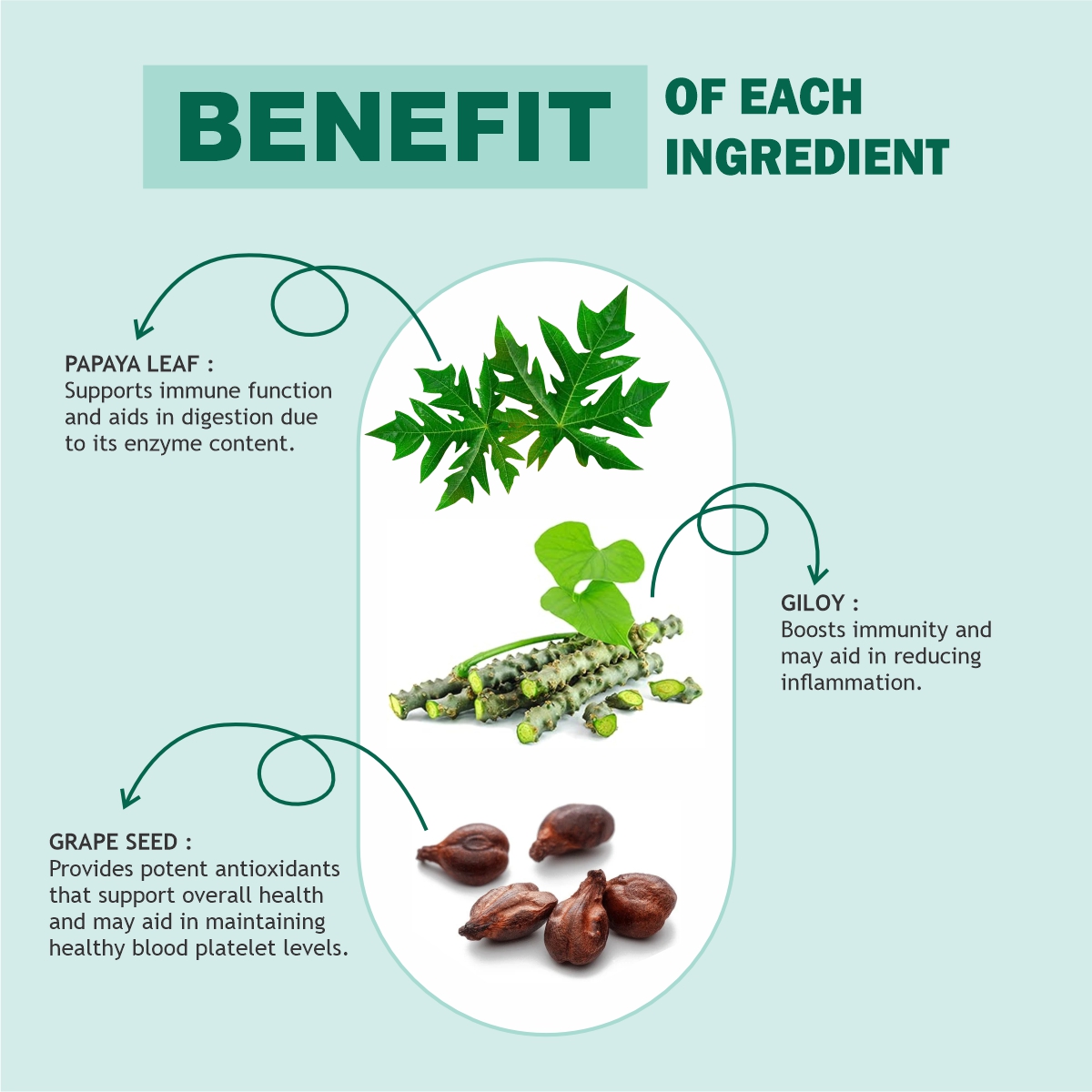 BENEFIT OF EACH INGREDIENT

PAPAYA LEAF :
Supports immune function and aids in digestion due to its enzyme content.

GILOY :
Boosts immunity and may aid in reducing inflammation.

GRAPE SEED :
Provides potent antioxidants that support overall health and may aid in maintaining healthy blood platelet levels.